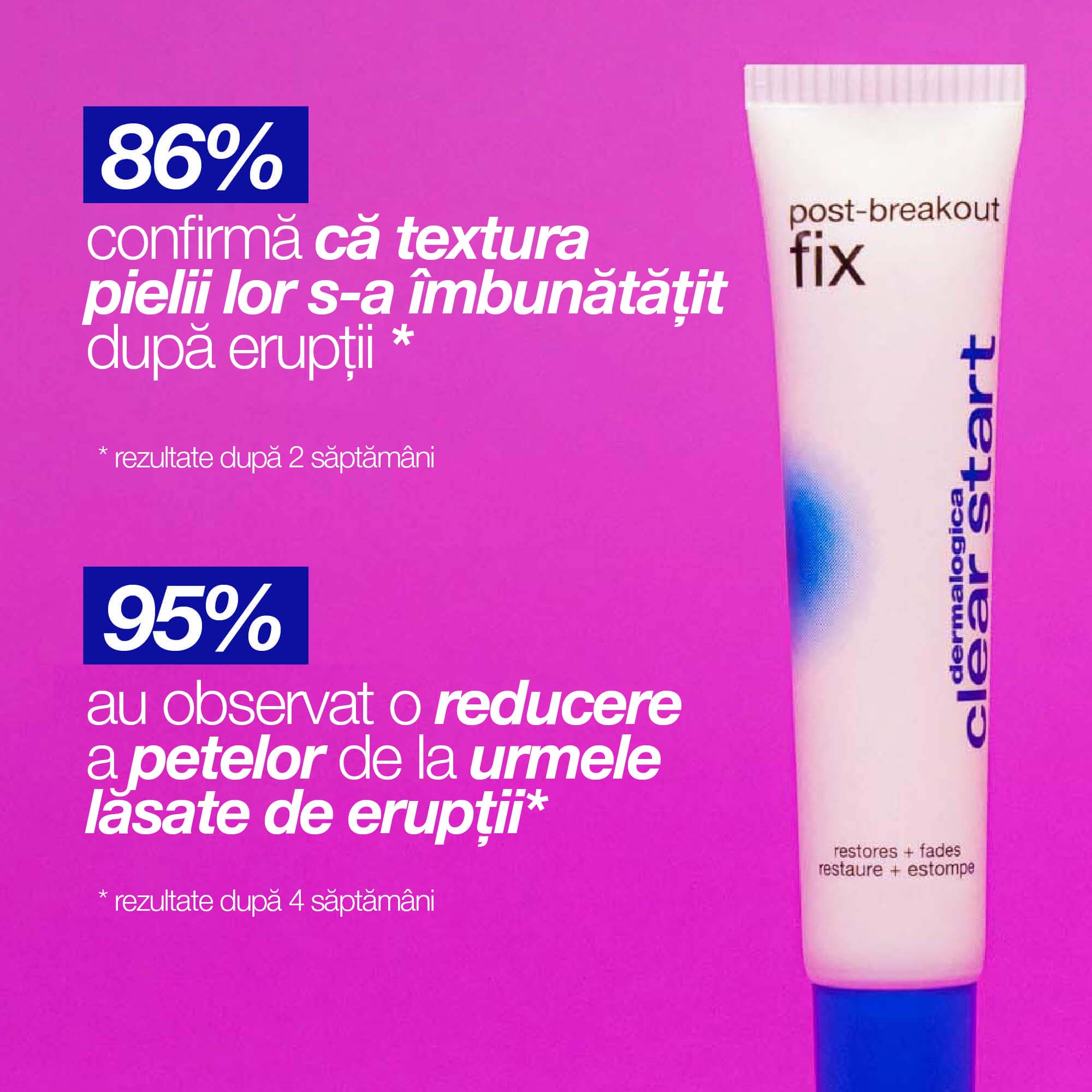 86%

confirmă că textura pielii lor s-a îmbunătățit după erupții *

* rezultate după 2 săptămâni

95%

au observat o reducere a petelor de la urmele lăsate de erupții*

* rezultate după 4 săptămâni

post-breakout fix

dermalogica clear start

restores + fades
restaure + estompe