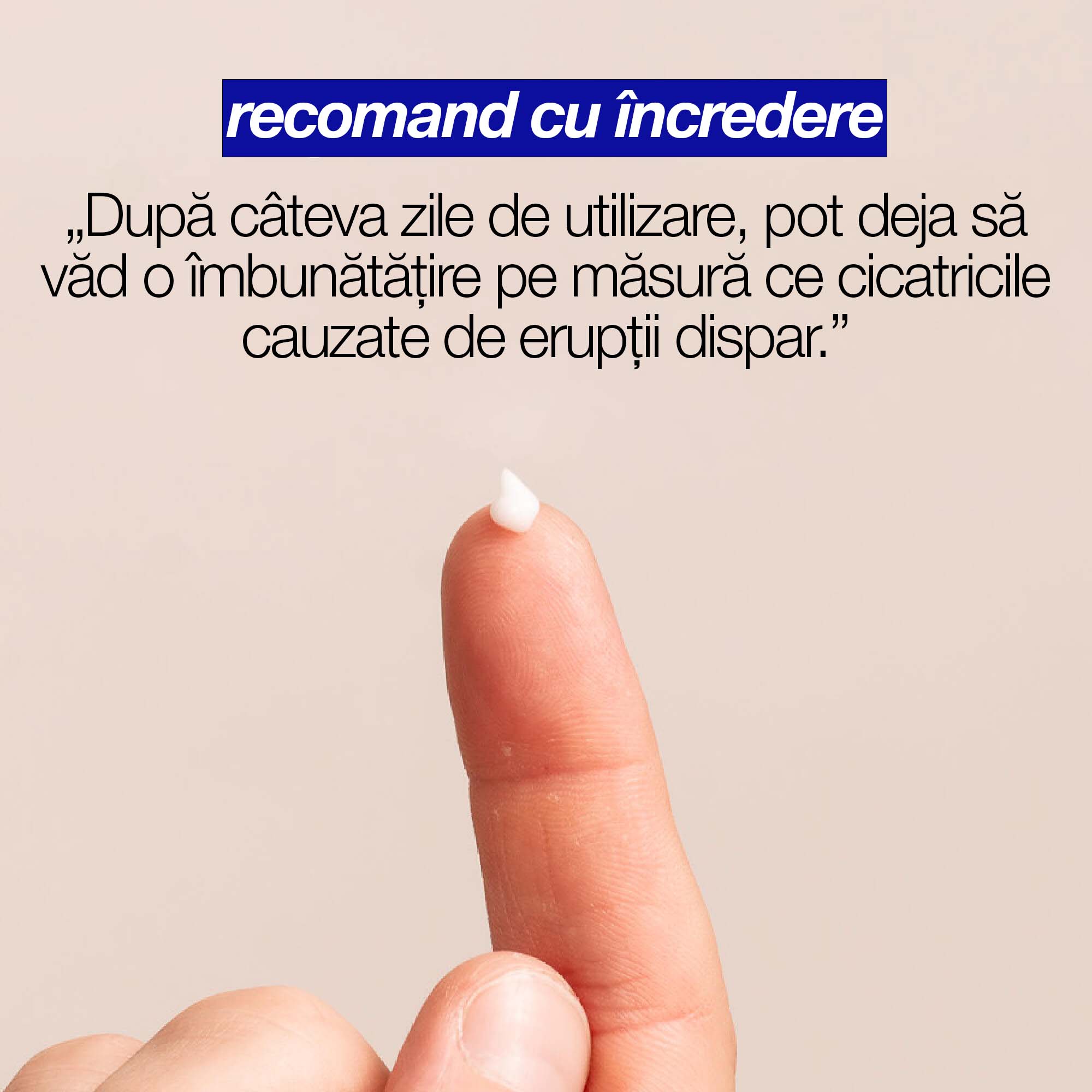 recomand cu încredere

„După câteva zile de utilizare, pot deja să văd o îmbunătățire pe măsură ce cicatricile cauzate de erupții dispar.”