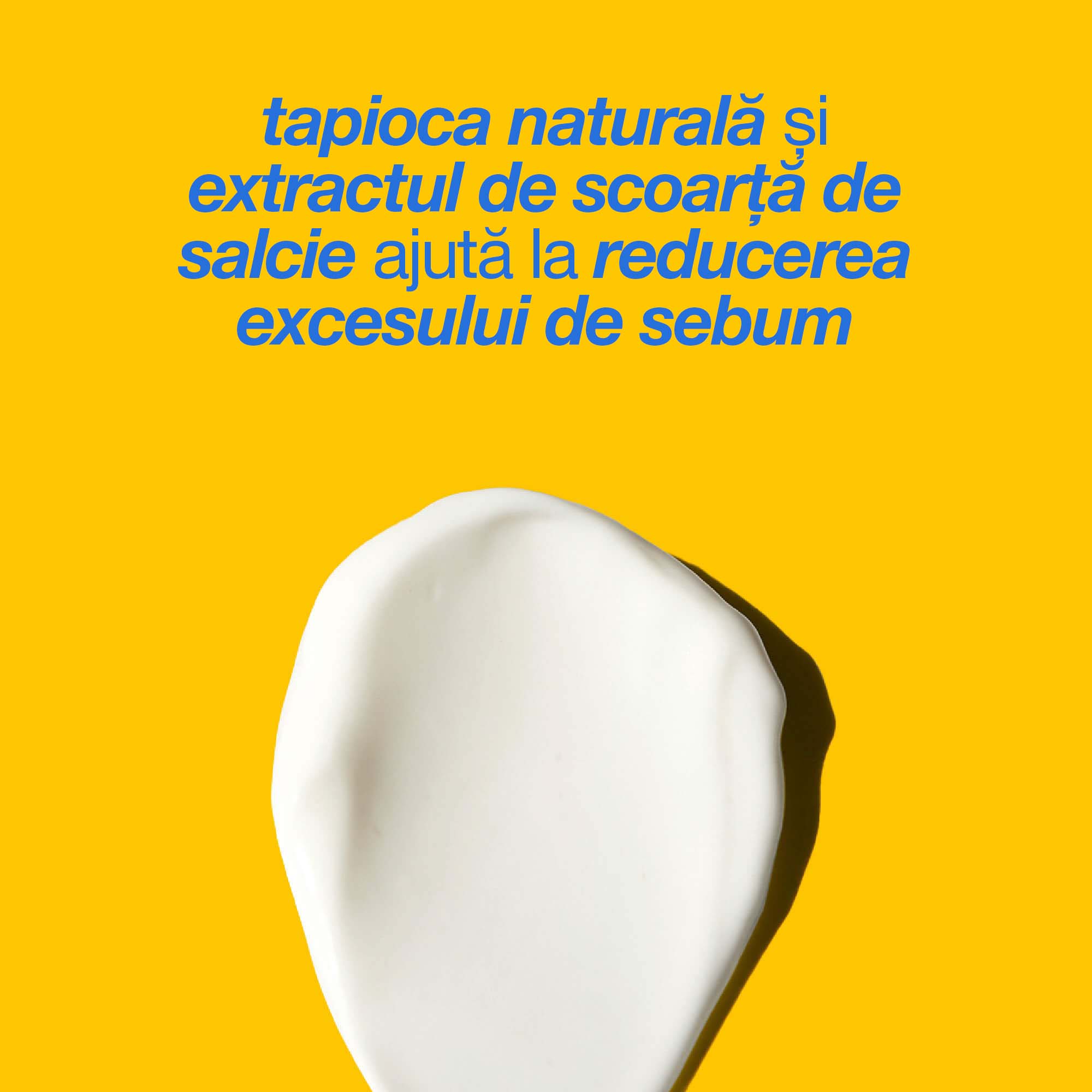 tapioca naturală și extractul de scoarță de salcie ajută la reducerea excesului de sebum