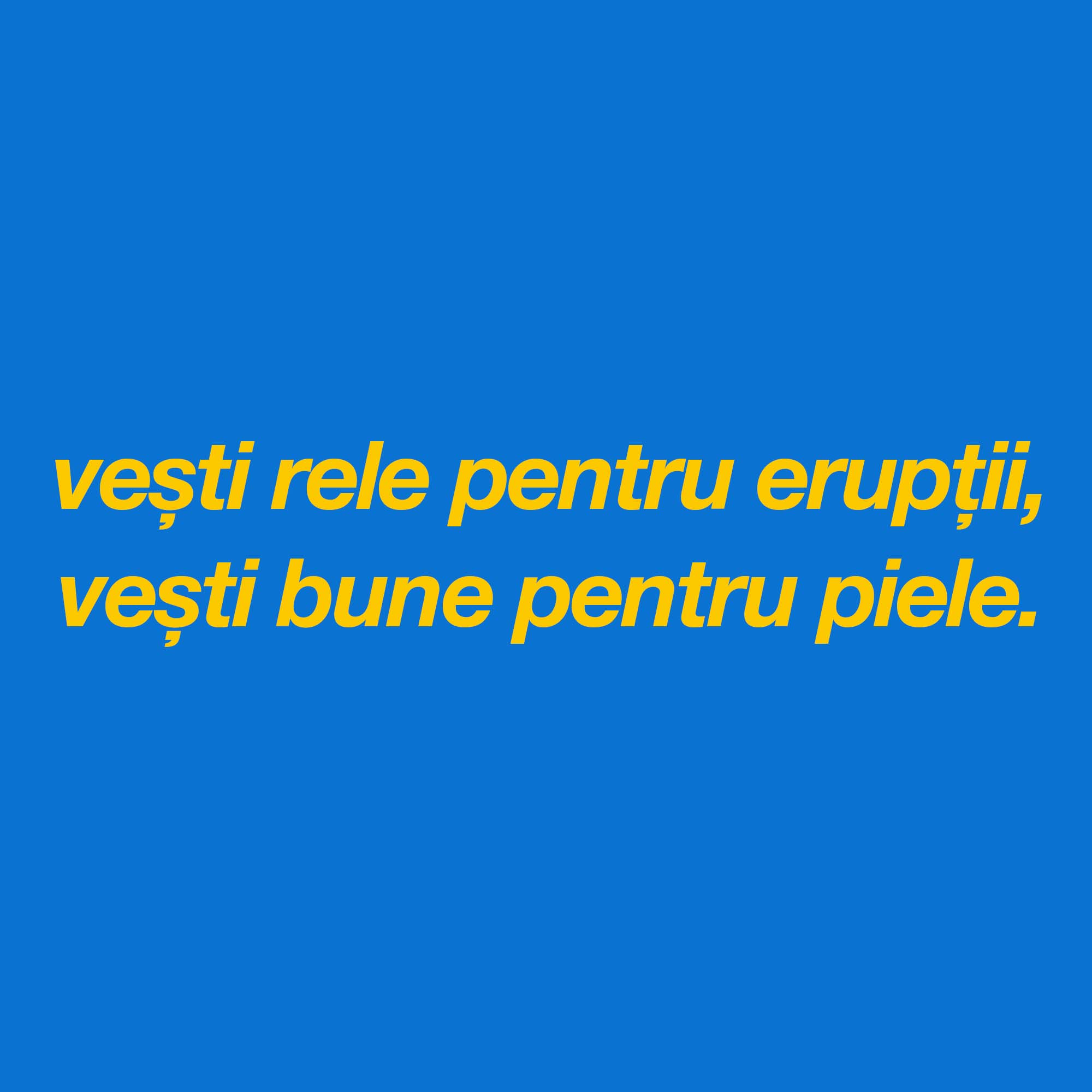 vești rele pentru erupții,
vești bune pentru piele.